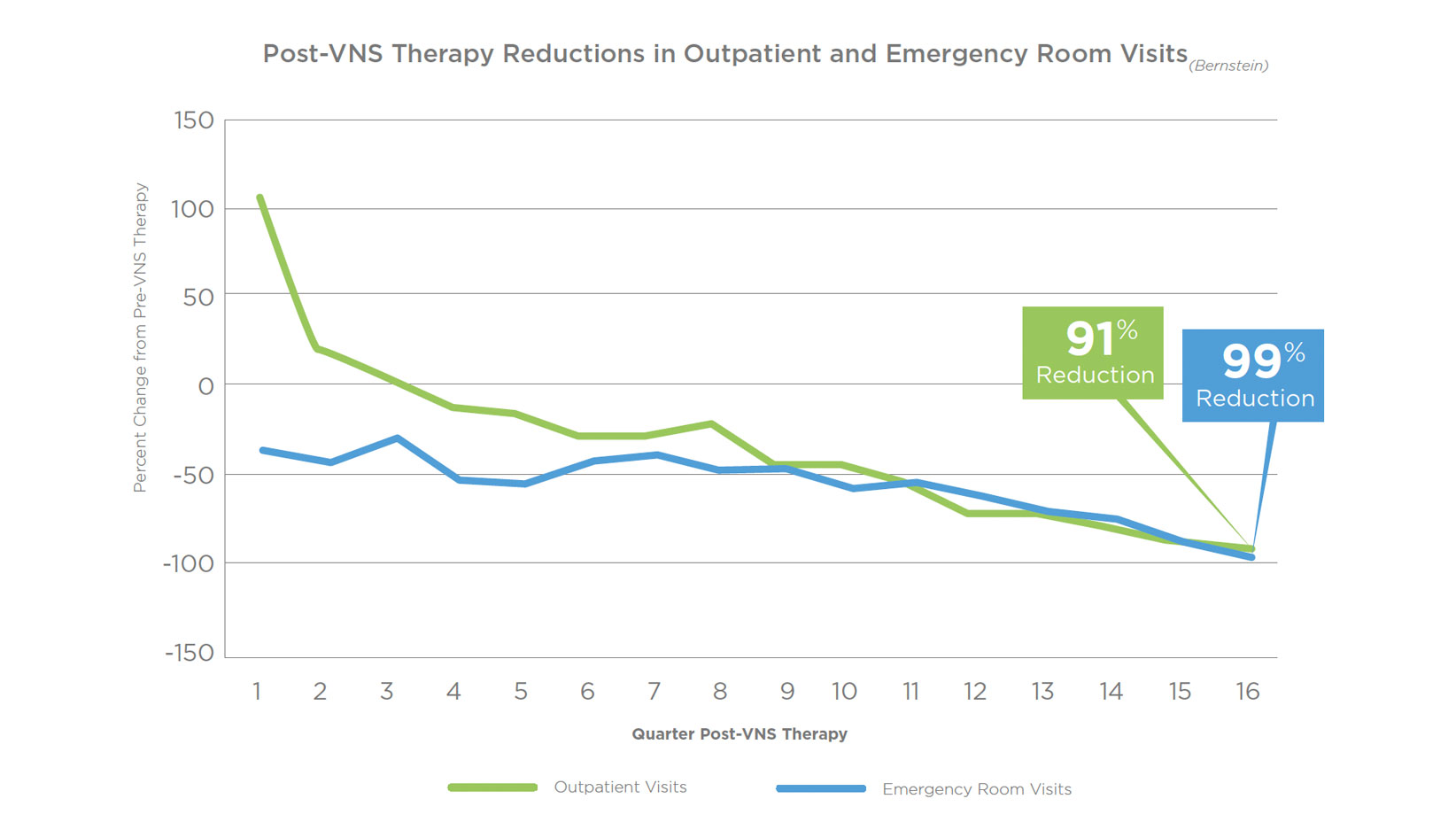 Post-VNS Therapy Reductions in Outpatient and Emergency Room Visits (Bernstein)

Percent Change from Pre-VNS Therapy

150
100
50
0
-50
-100
-150

91% Reduction

99% Reduction

1 2 3 4 5 6 7 8 9 10 11 12 13 14 15 16

Quarter Post-VNS Therapy

Outpatient Visits
Emergency Room Visits