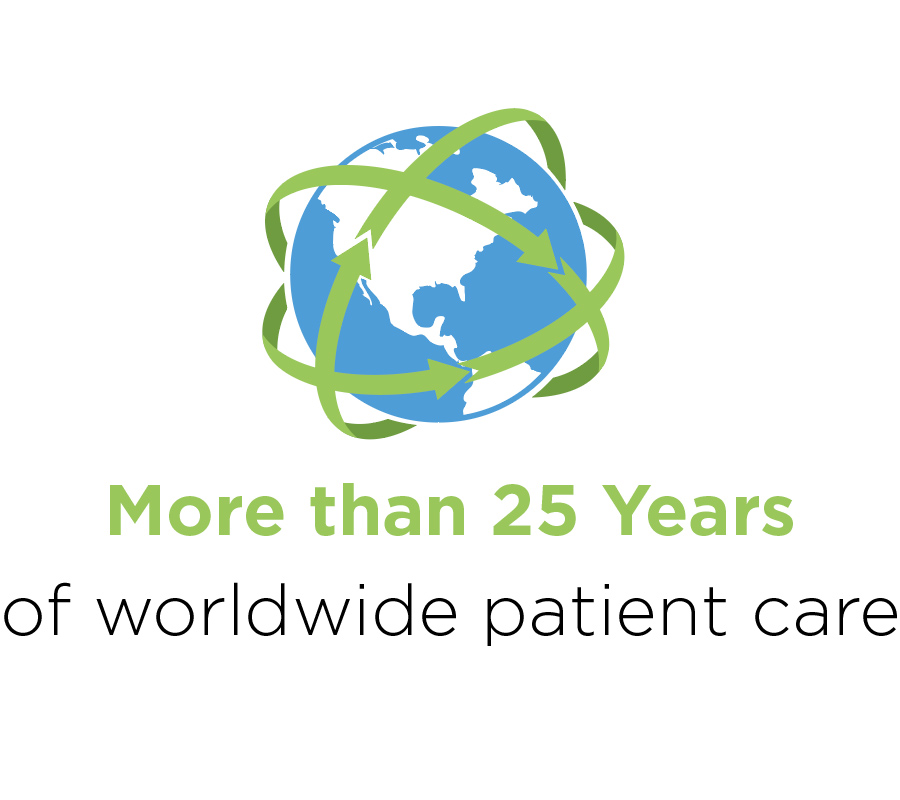 More than 25 Years
of worldwide patient care